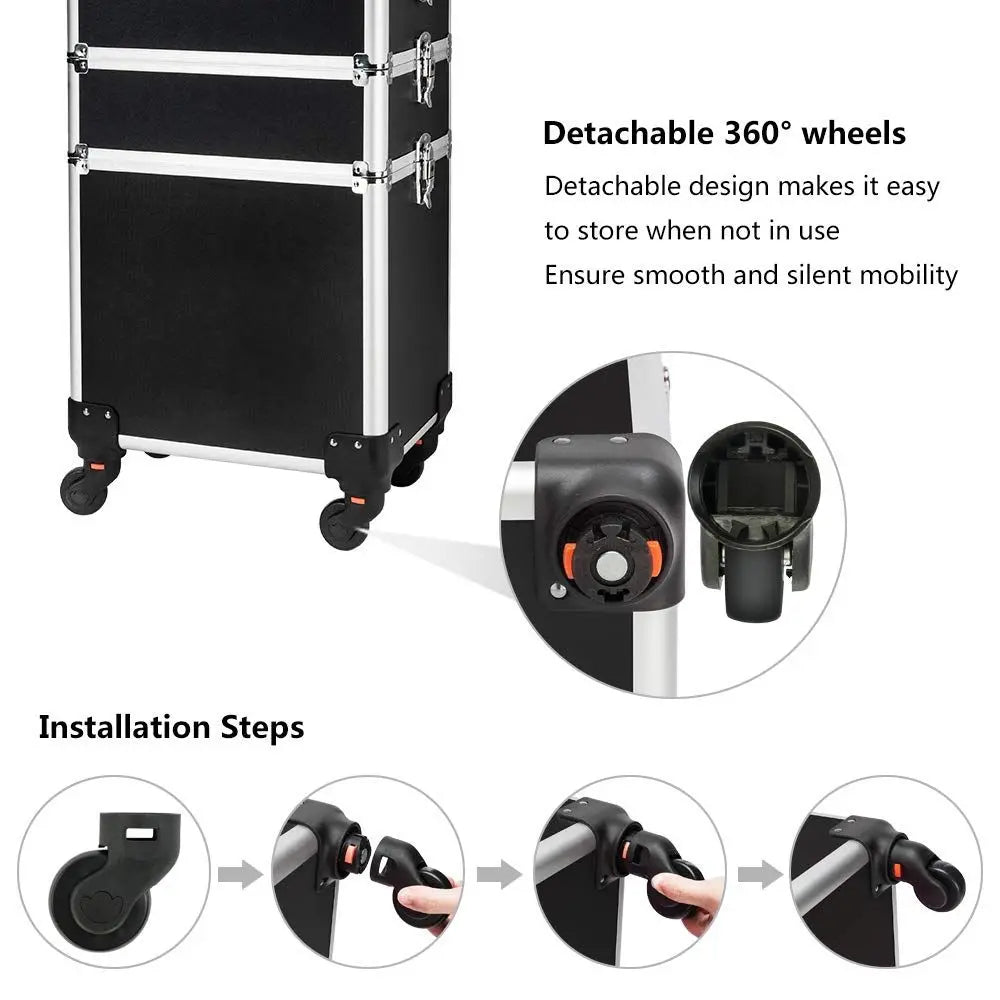 Detachable 360° wheels

Detachable design makes it easy to store when not in use

Ensure smooth and silent mobility

Installation Steps