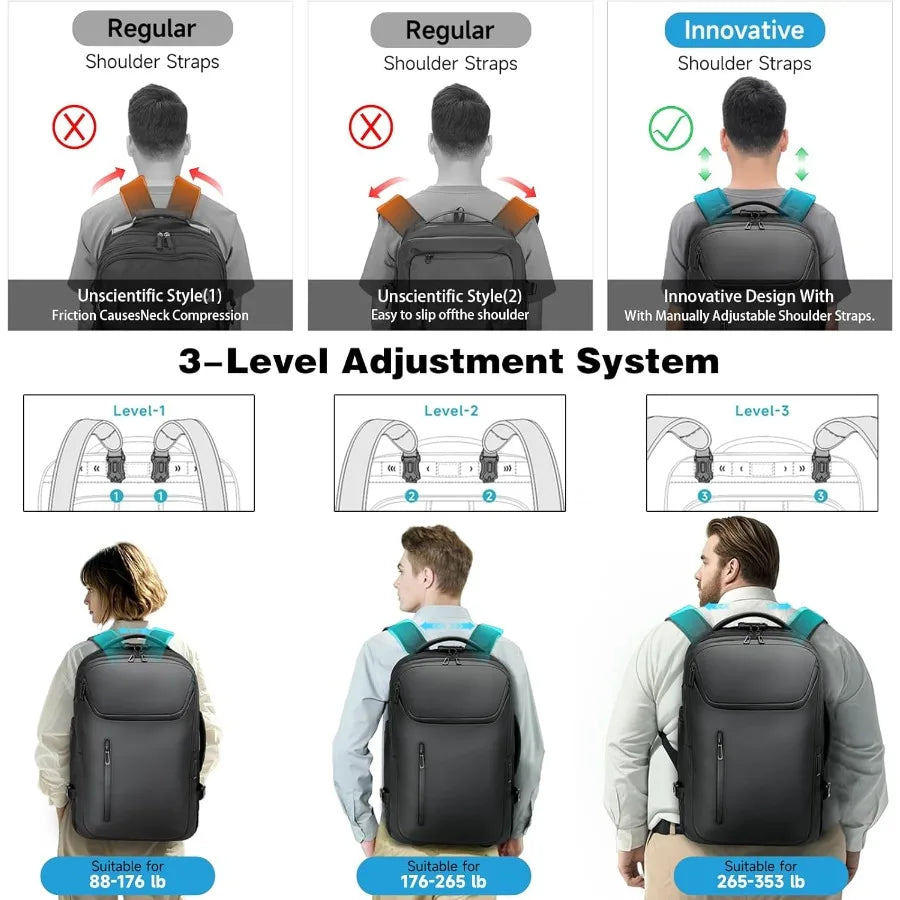 Regular
Shoulder Straps

Unscientific Style(1)
Friction CausesNeck Compression

Regular
Shoulder Straps

Unscientific Style(2)
Easy to slip offthe shoulder

Innovative
Shoulder Straps

Innovative Design With
With Manually Adjustable Shoulder Straps.

3-Level Adjustment System

Level-1

1 1

Level-2

2 2

Level-3

3 3

Suitable for
88-176 lb

Suitable for
176-265 lb

Suitable for
265-353 lb